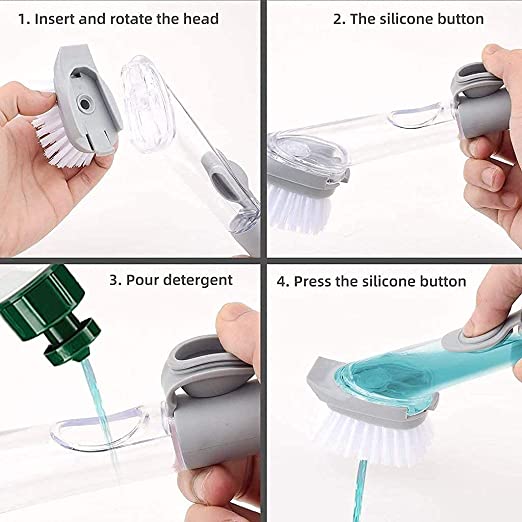 1. Insert and rotate the head

2. The silicone button

3. Pour detergent

4. Press the silicone button