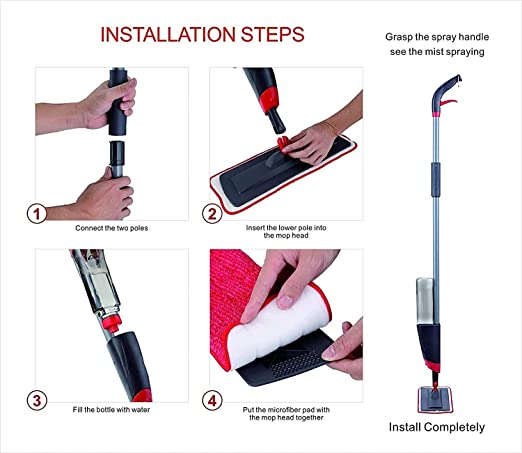 INSTALLATION STEPS

1
Connect the two poles

2
Insert the lower pole into the mop head

3
Fill the bottle with water

4
Put the microfiber pad with the mop head together

Grasp the spray handle see the mist spraying

Install Completely