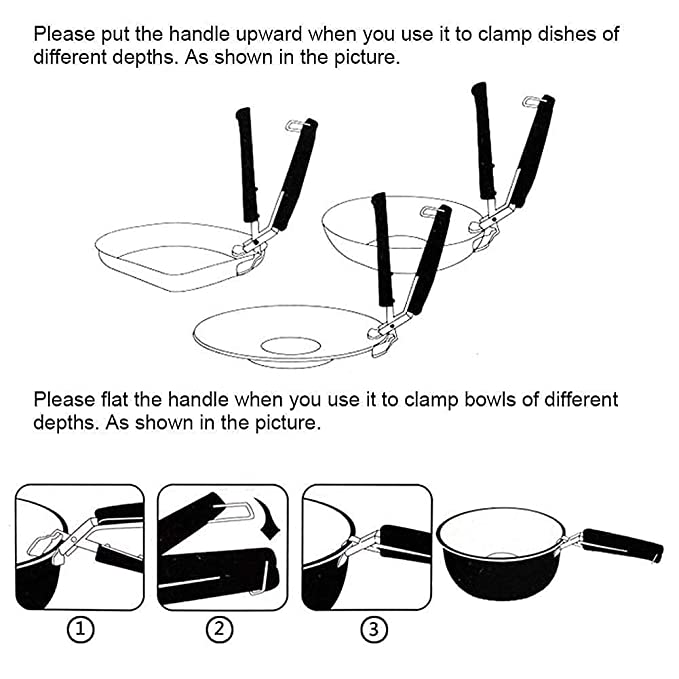 Please put the handle upward when you use it to clamp dishes of different depths. As shown in the picture.

Please flat the handle when you use it to clamp bowls of different depths. As shown in the picture.

①

②

③